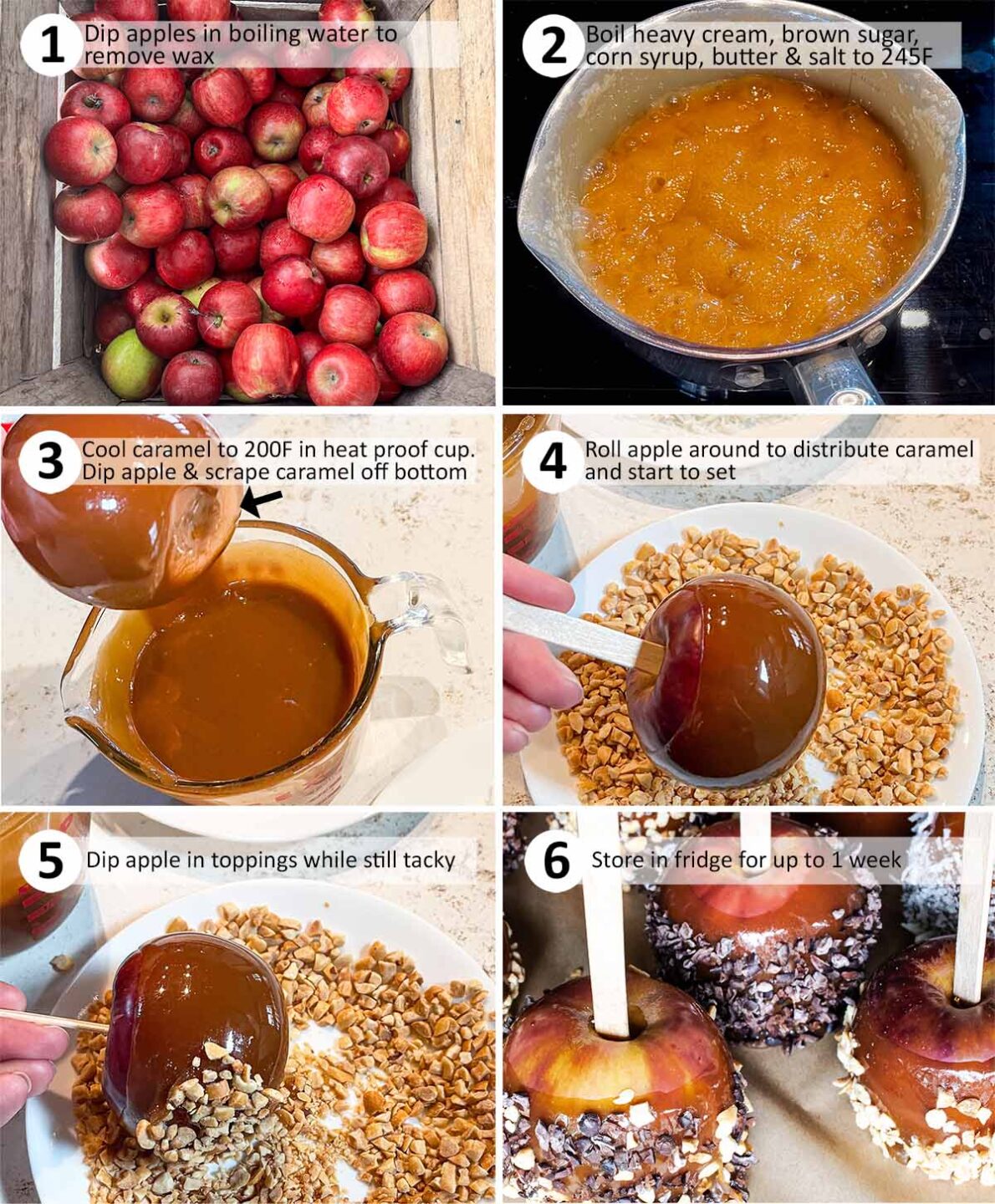 1 Dip apples in boiling water to remove wax

2 Boil heavy cream, brown sugar, corn syrup, butter & salt to 245F

3 Cool caramel to 200F in heat proof cup. Dip apple & scrape caramel off bottom

4 Roll apple around to distribute caramel and start to set

5 Dip apple in toppings while still tacky

6 Store in fridge for up to 1 week